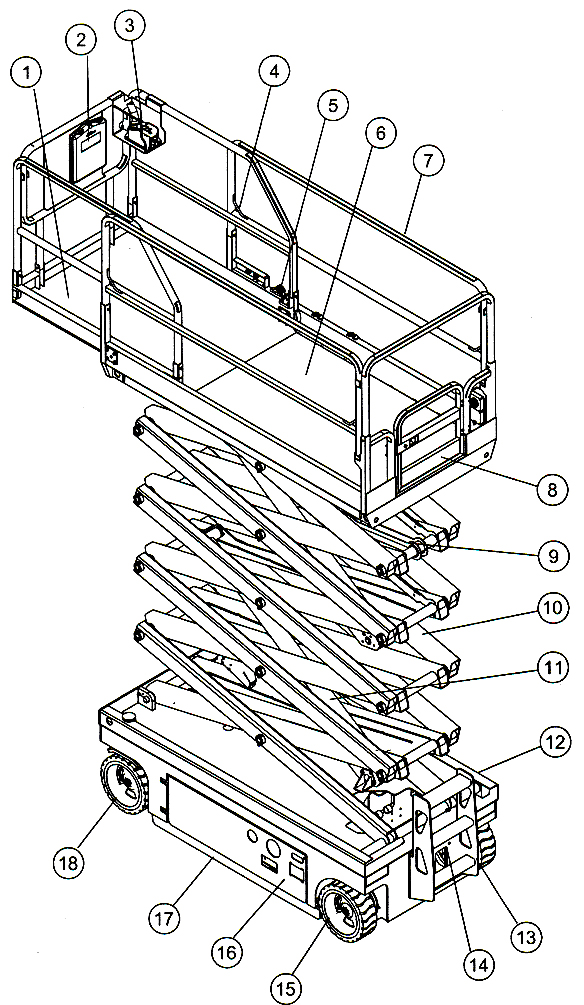 1
2
3
4
5
6
7
8
9
10
11
12
13
14
15
16
17
18